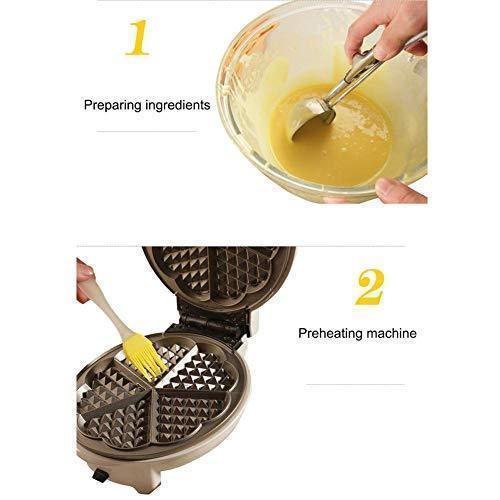 1

Preparing ingredients

2

Preheating machine