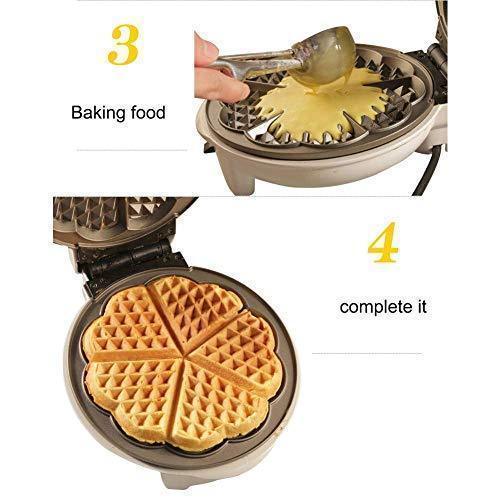 3

Baking food

4

complete it