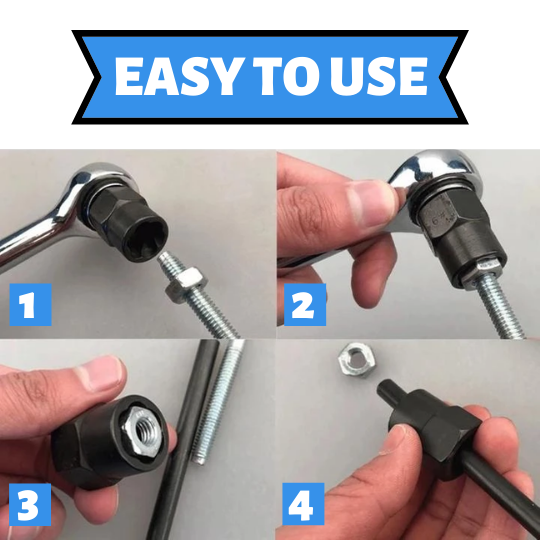 EASY TO USE

1

2

3

4