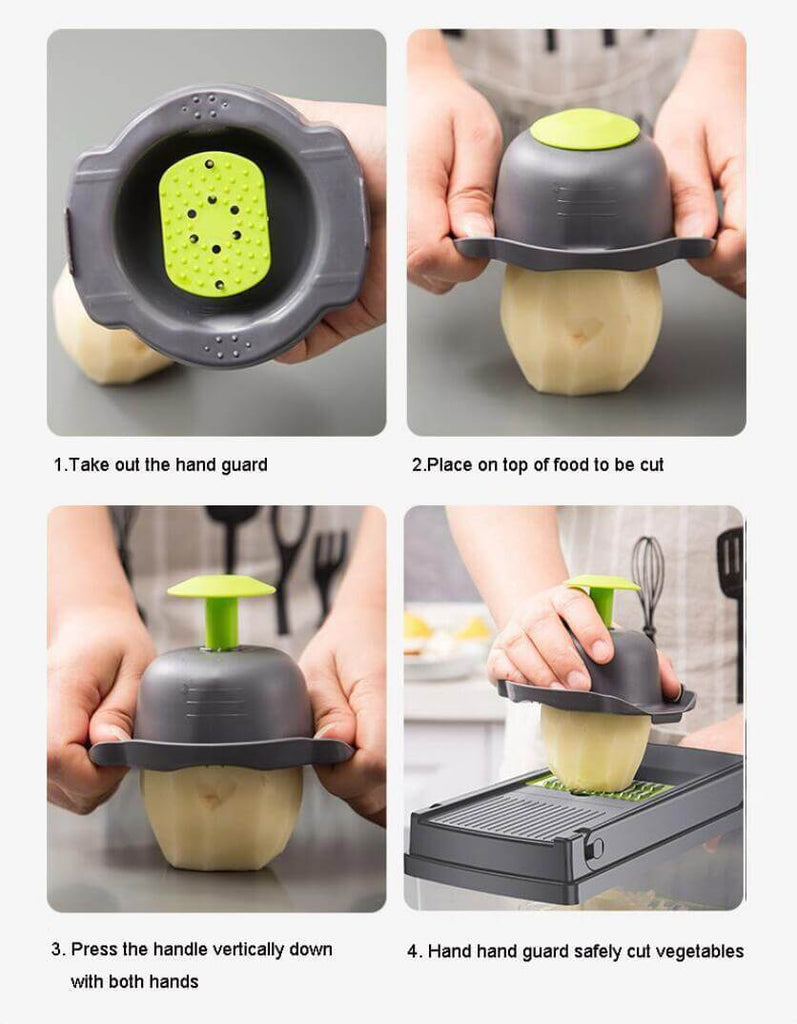 1.Take out the hand guard

2.Place on top of food to be cut

3. Press the handle vertically down with both hands

4. Hand hand guard safely cut vegetables